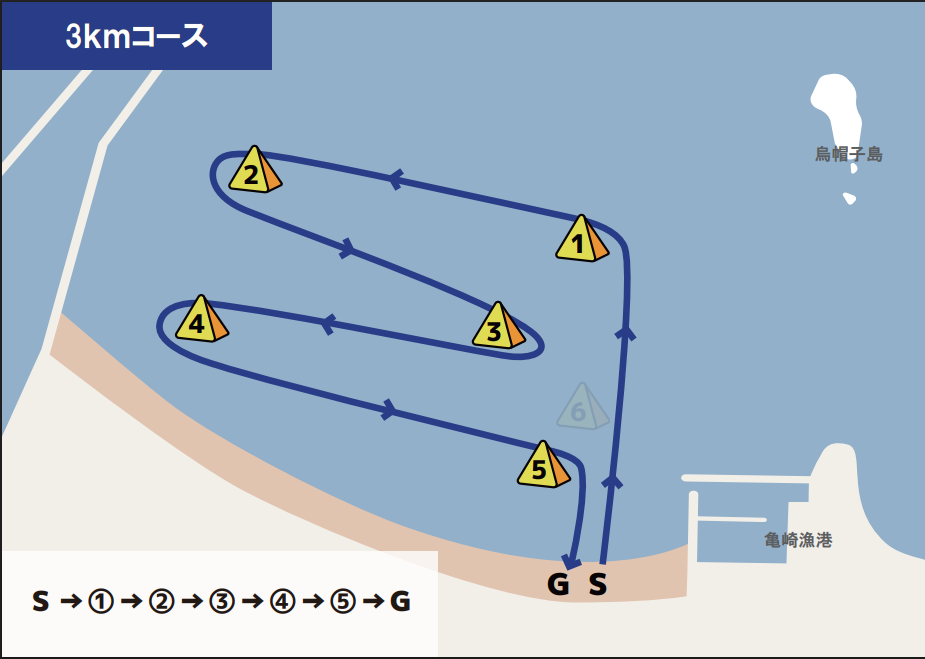 3kmコース

烏帽子島

2

1

4

3

6

5

亀崎漁港

G S

S → ① → ② → ③ → ④ → ⑤ → G